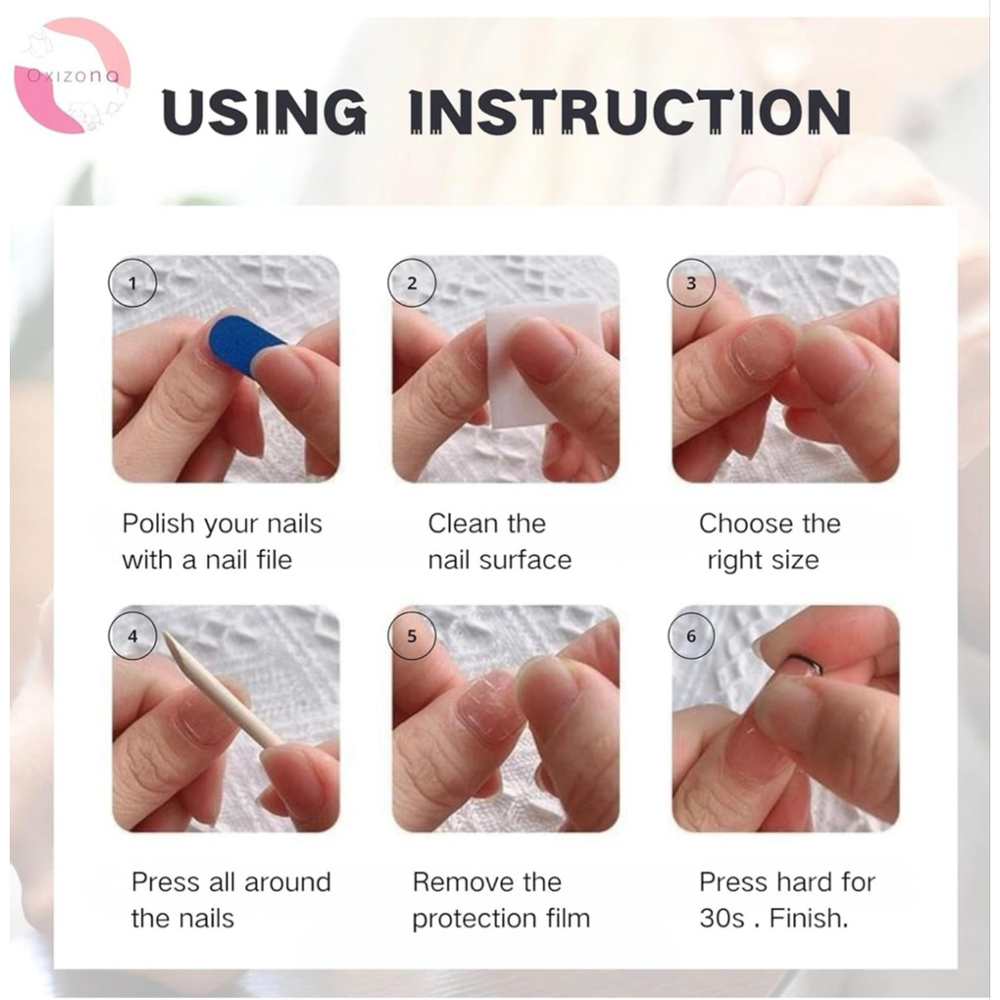 Oxizona

USING INSTRUCTION

1

Polish your nails with a nail file

2

Clean the nail surface

3

Choose the right size

4

Press all around the nails

5

Remove the protection film

6

Press hard for 30s . Finish.